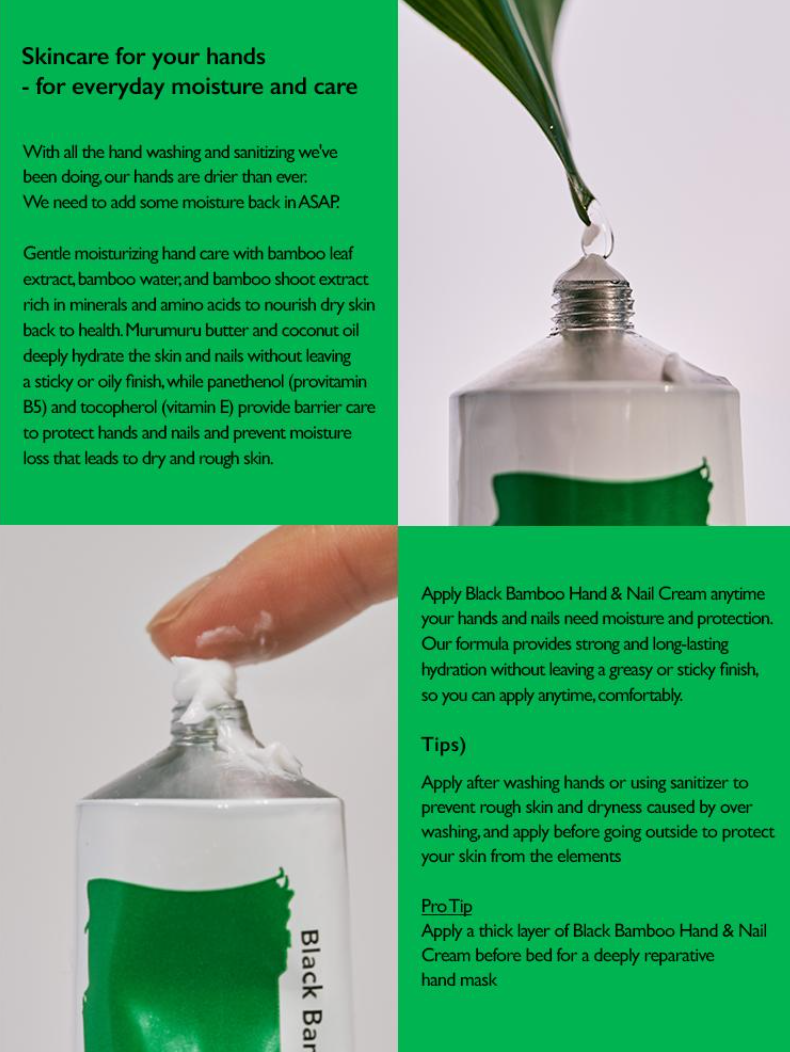 Skincare for your hands
- for everyday moisture and care

With all the hand washing and sanitizing we've been doing, our hands are drier than ever. We need to add some moisture back in ASAP.

Gentle moisturizing hand care with bamboo leaf extract, bamboo water, and bamboo shoot extract rich in minerals and amino acids to nourish dry skin back to health. Murumuru butter and coconut oil deeply hydrate the skin and nails without leaving a sticky or oily finish, while panethenol (provitamin B5) and tocopherol (vitamin E) provide barrier care to protect hands and nails and prevent moisture loss that leads to dry and rough skin.

Apply Black Bamboo Hand & Nail Cream anytime your hands and nails need moisture and protection. Our formula provides strong and long-lasting hydration without leaving a greasy or sticky finish, so you can apply anytime, comfortably.

Tips)

Apply after washing hands or using sanitizer to prevent rough skin and dryness caused by over washing, and apply before going outside to protect your skin from the elements

Pro Tip
Apply a thick layer of Black Bamboo Hand & Nail Cream before bed for a deeply reparative hand mask

Black Bar