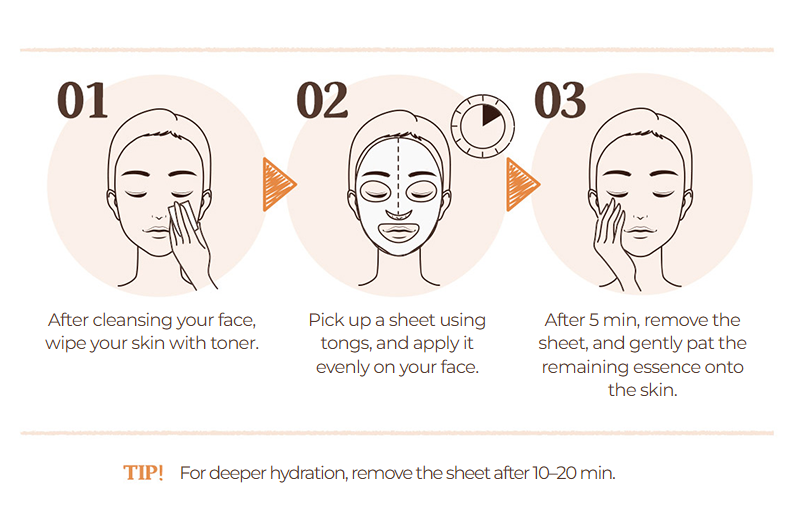 01

After cleansing your face, wipe your skin with toner.

02

Pick up a sheet using tongs, and apply it evenly on your face.

03

After 5 min, remove the sheet, and gently pat the remaining essence onto the skin.

TIP! For deeper hydration, remove the sheet after 10–20 min.