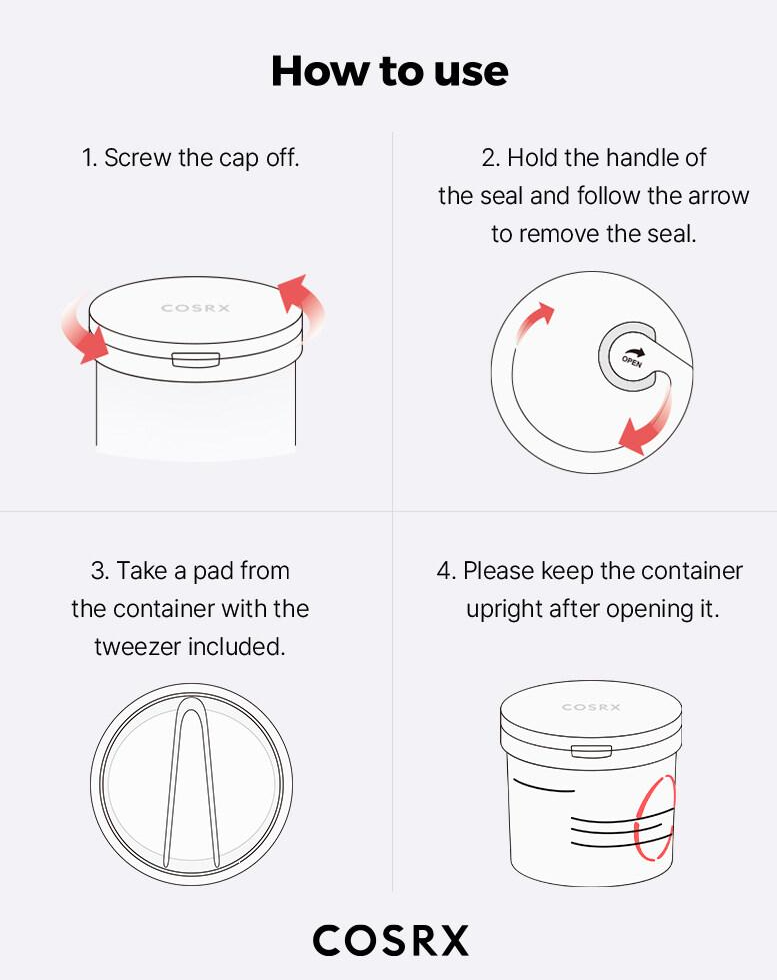 How to use

1. Screw the cap off.

COSRX

2. Hold the handle of the seal and follow the arrow to remove the seal.

OPEN

3. Take a pad from the container with the tweezer included.

4. Please keep the container upright after opening it.

COSRX

COSRX