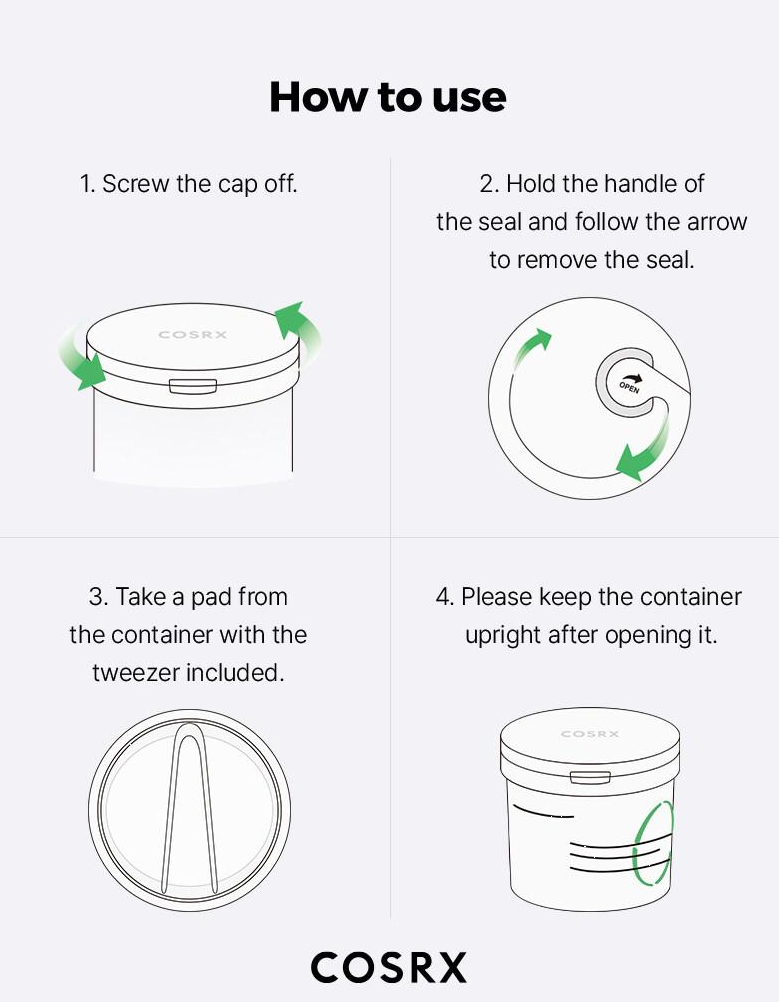 How to use

1. Screw the cap off.

COSRX

2. Hold the handle of the seal and follow the arrow to remove the seal.

OPEN

3. Take a pad from the container with the tweezer included.

4. Please keep the container upright after opening it.

COSRX

COSRX