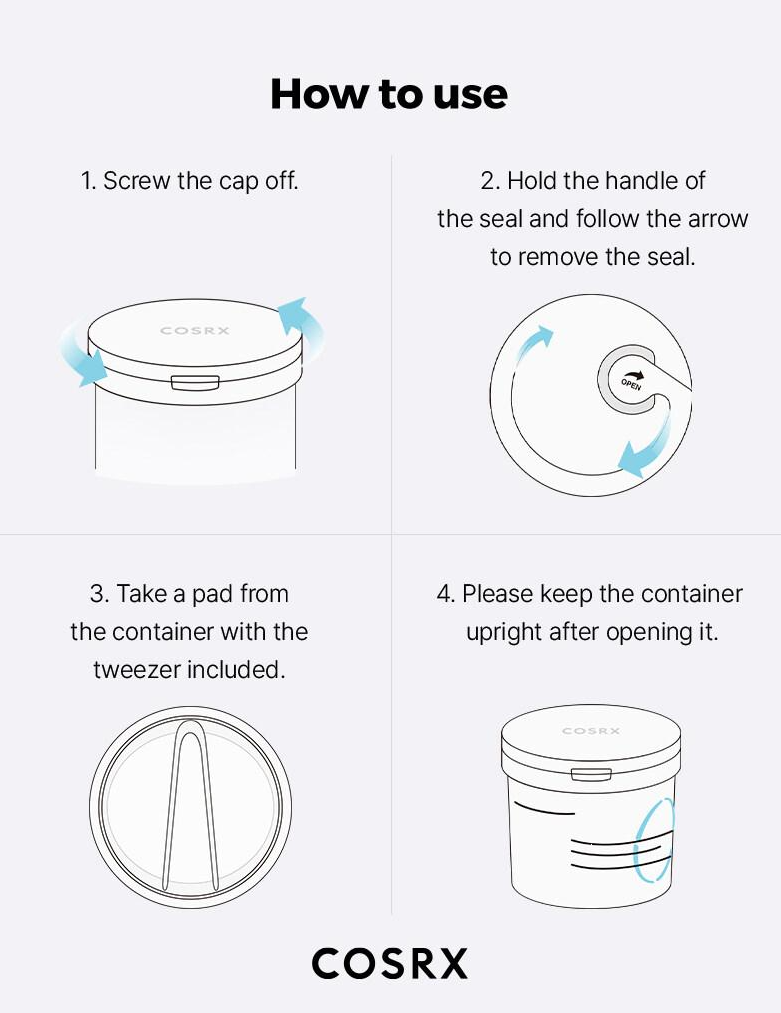 How to use

1. Screw the cap off.

COSRX

2. Hold the handle of the seal and follow the arrow to remove the seal.

OPEN

3. Take a pad from the container with the tweezer included.

4. Please keep the container upright after opening it.

COSRX

COSRX