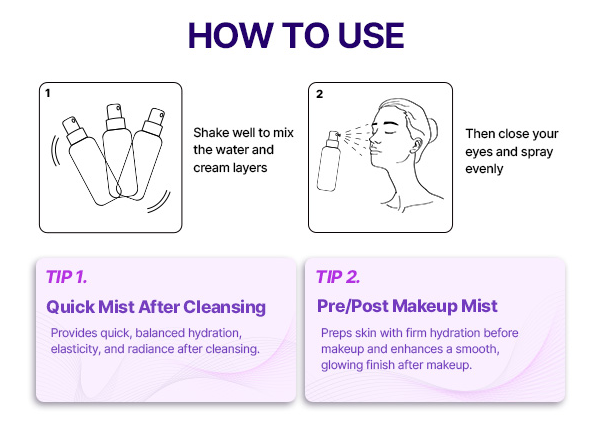 HOW TO USE

1

Shake well to mix the water and cream layers

2

Then close your eyes and spray evenly

TIP 1.

Quick Mist After Cleansing

Provides quick, balanced hydration, elasticity, and radiance after cleansing.

TIP 2.

Pre/Post Makeup Mist

Preps skin with firm hydration before makeup and enhances a smooth, glowing finish after makeup.