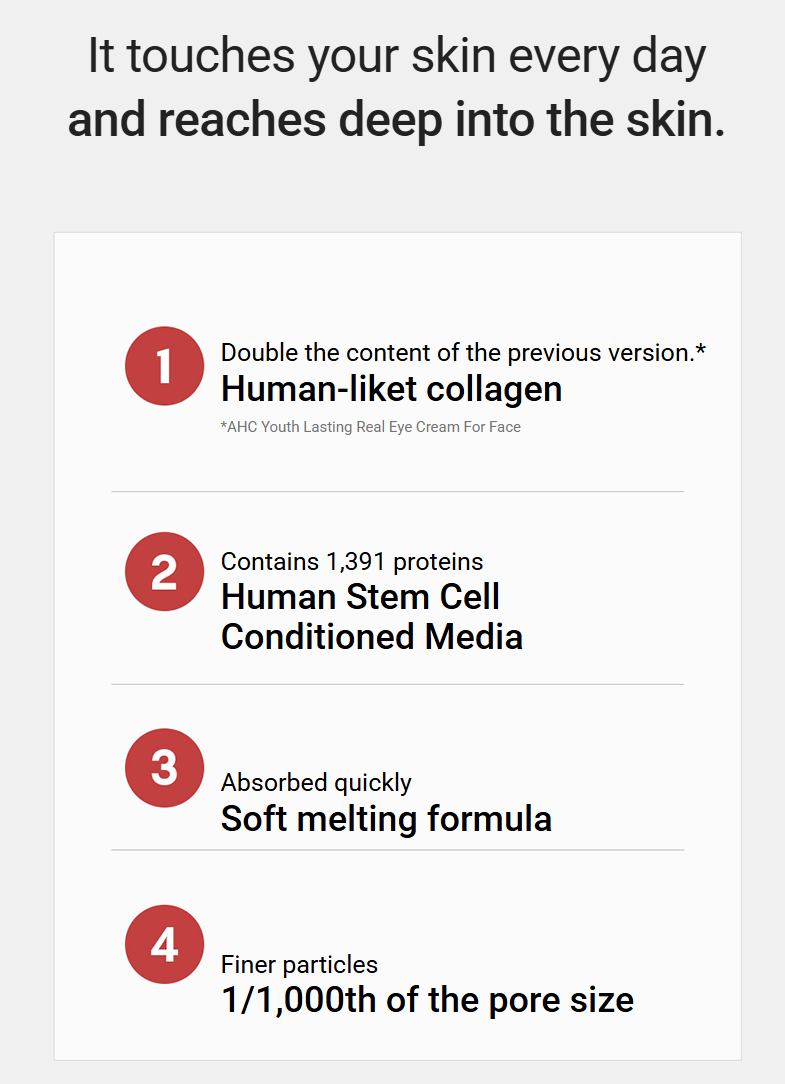 It touches your skin every day
and reaches deep into the skin.

1

Double the content of the previous version.*
Human-liket collagen
*AHC Youth Lasting Real Eye Cream For Face

2

Contains 1,391 proteins
Human Stem Cell
Conditioned Media

3

Absorbed quickly
Soft melting formula

4

Finer particles
1/1,000th of the pore size